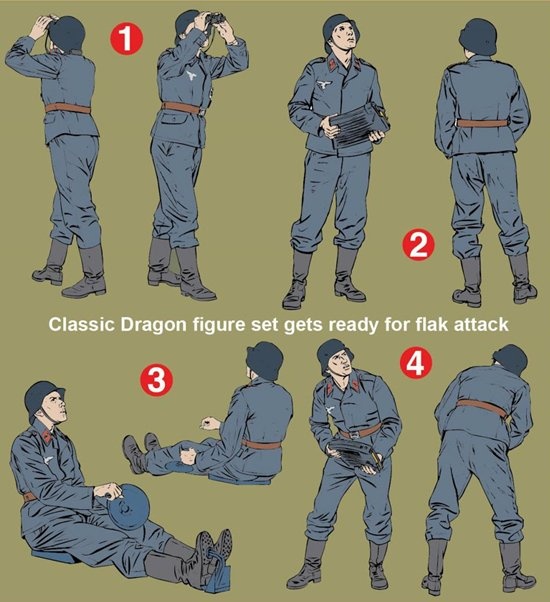 1

2

Classic Dragon figure set gets ready for flak attack

3

4