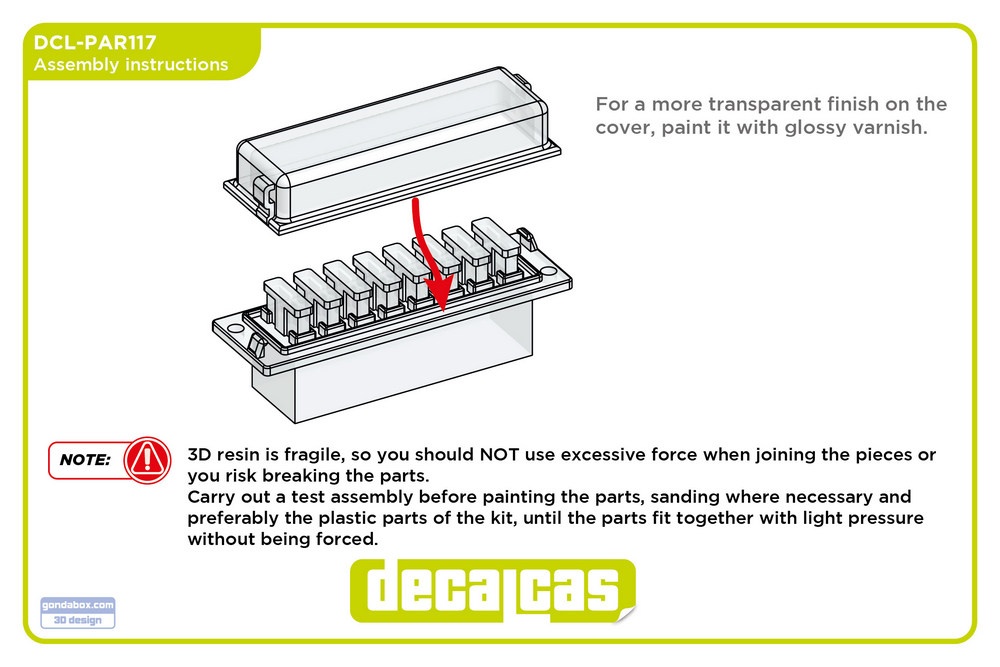 DCL-PAR117
Assembly instructions

For a more transparent finish on the cover, paint it with glossy varnish.

NOTE:

3D resin is fragile, so you should NOT use excessive force when joining the pieces or you risk breaking the parts.
Carry out a test assembly before painting the parts, sanding where necessary and preferably the plastic parts of the kit, until the parts fit together with light pressure without being forced.

gondabox.com
3D design

decalcas