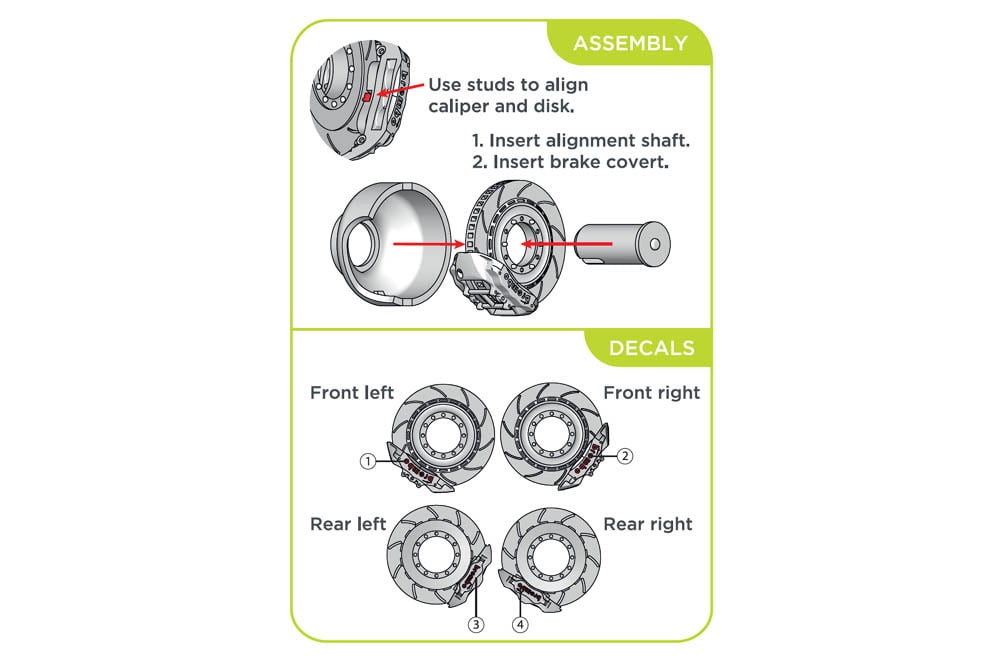 ASSEMBLY

Use studs to align caliper and disk.

1. Insert alignment shaft.
2. Insert brake covert.

DECALS

Front left

Front right

1

2

Rear left

Rear right

3

4