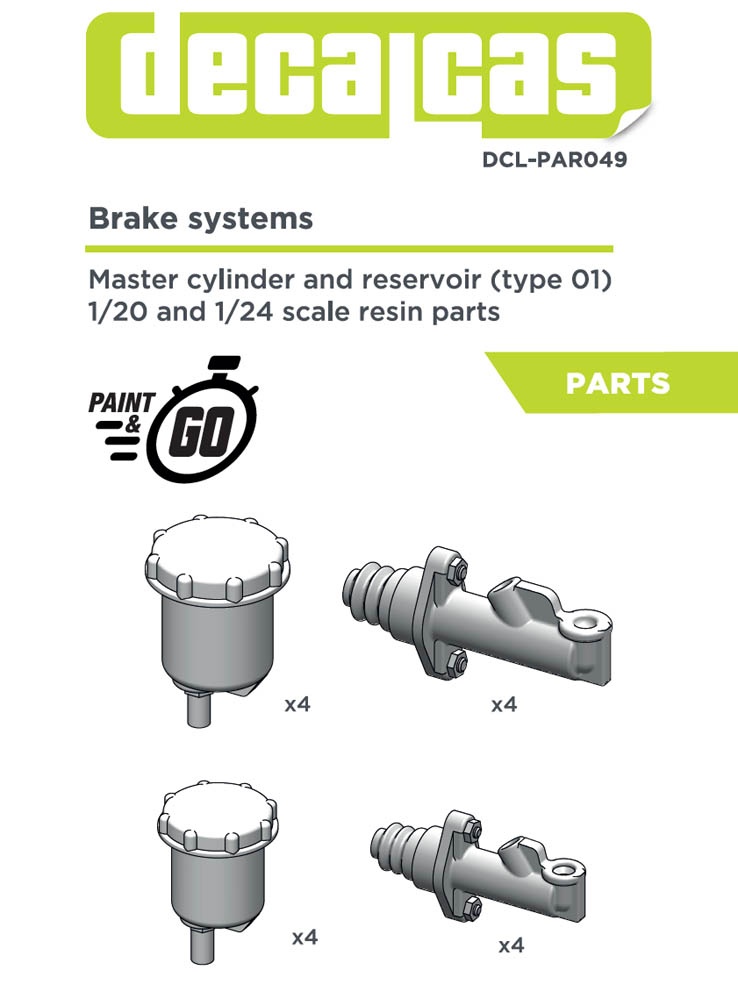 decalcas

DCL-PAR049

Brake systems

Master cylinder and reservoir (type 01)
1/20 and 1/24 scale resin parts

PARTS

PAINT & GO

x4

x4

x4

x4