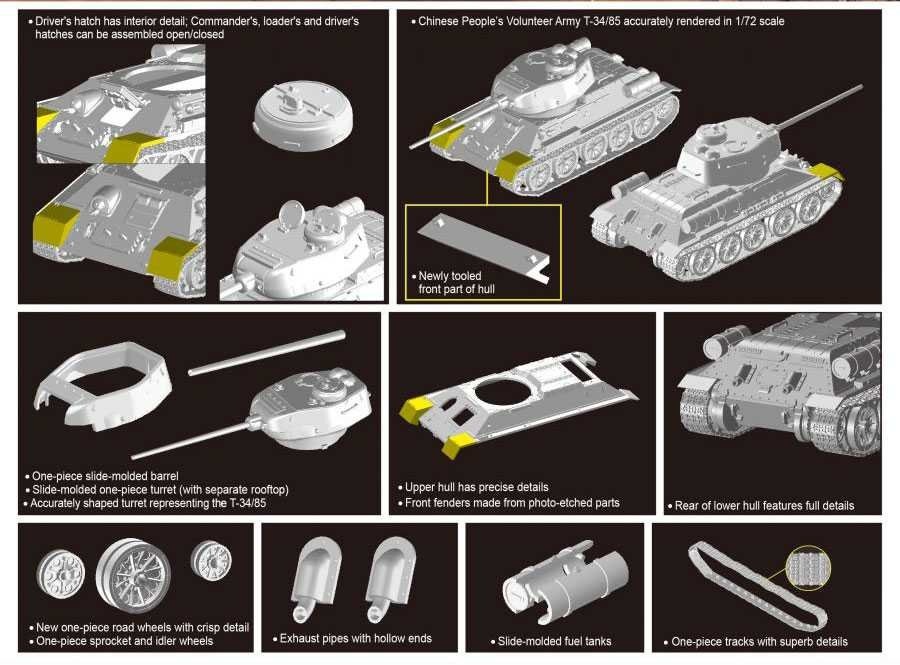 • Driver's hatch has interior detail; Commander's, loader's and driver's hatches can be assembled open/closed

• Chinese People's Volunteer Army T-34/85 accurately rendered in 1/72 scale

• Newly tooled front part of hull

• One-piece slide-molded barrel
• Slide-molded one-piece turret (with separate rooftop)
• Accurately shaped turret representing the T-34/85

• Upper hull has precise details
• Front fenders made from photo-etched parts

• Rear of lower hull features full details

• New one-piece road wheels with crisp detail
• One-piece sprocket and idler wheels

• Exhaust pipes with hollow ends

• Slide-molded fuel tanks

• One-piece tracks with superb details