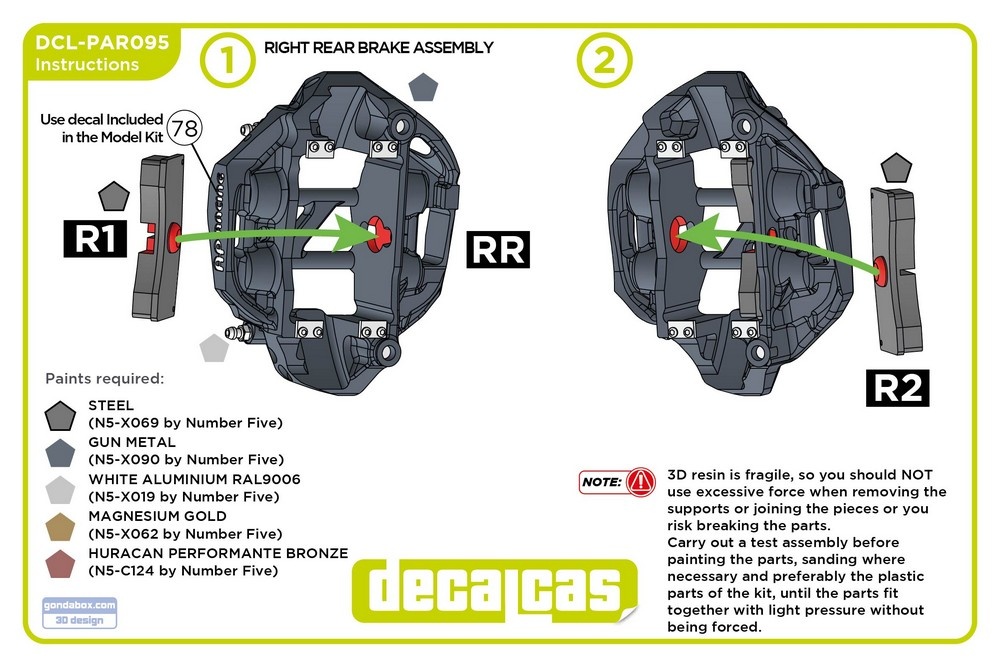 DCL-PAR095
Instructions

1
RIGHT REAR BRAKE ASSEMBLY

Use decal Included in the Model Kit
78

R1
RR

2

R2

Paints required:
STEEL
(N5-X069 by Number Five)
GUN METAL
(N5-X090 by Number Five)
WHITE ALUMINIUM RAL9006
(N5-X019 by Number Five)
MAGNESIUM GOLD
(N5-X062 by Number Five)
HURACAN PERFORMANTE BRONZE
(N5-C124 by Number Five)

gondabox.com
3D design

decalcas

NOTE:
3D resin is fragile, so you should NOT use excessive force when removing the supports or joining the pieces or you risk breaking the parts.
Carry out a test assembly before painting the parts, sanding where necessary and preferably the plastic parts of the kit, until the parts fit together with light pressure without being forced.